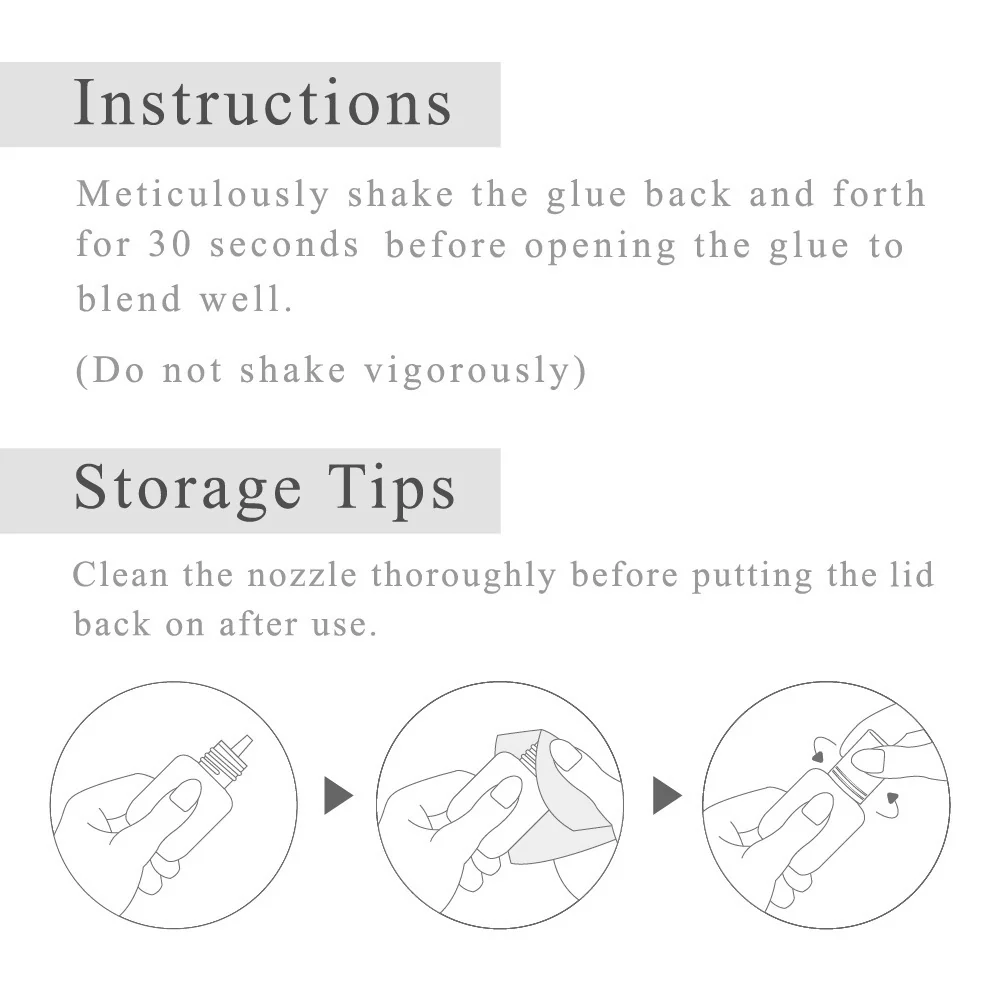 Instructions

Meticulously shake the glue back and forth for 30 seconds before opening the glue to blend well.

(Do not shake vigorously)

Storage Tips

Clean the nozzle thoroughly before putting the lid back on after use.